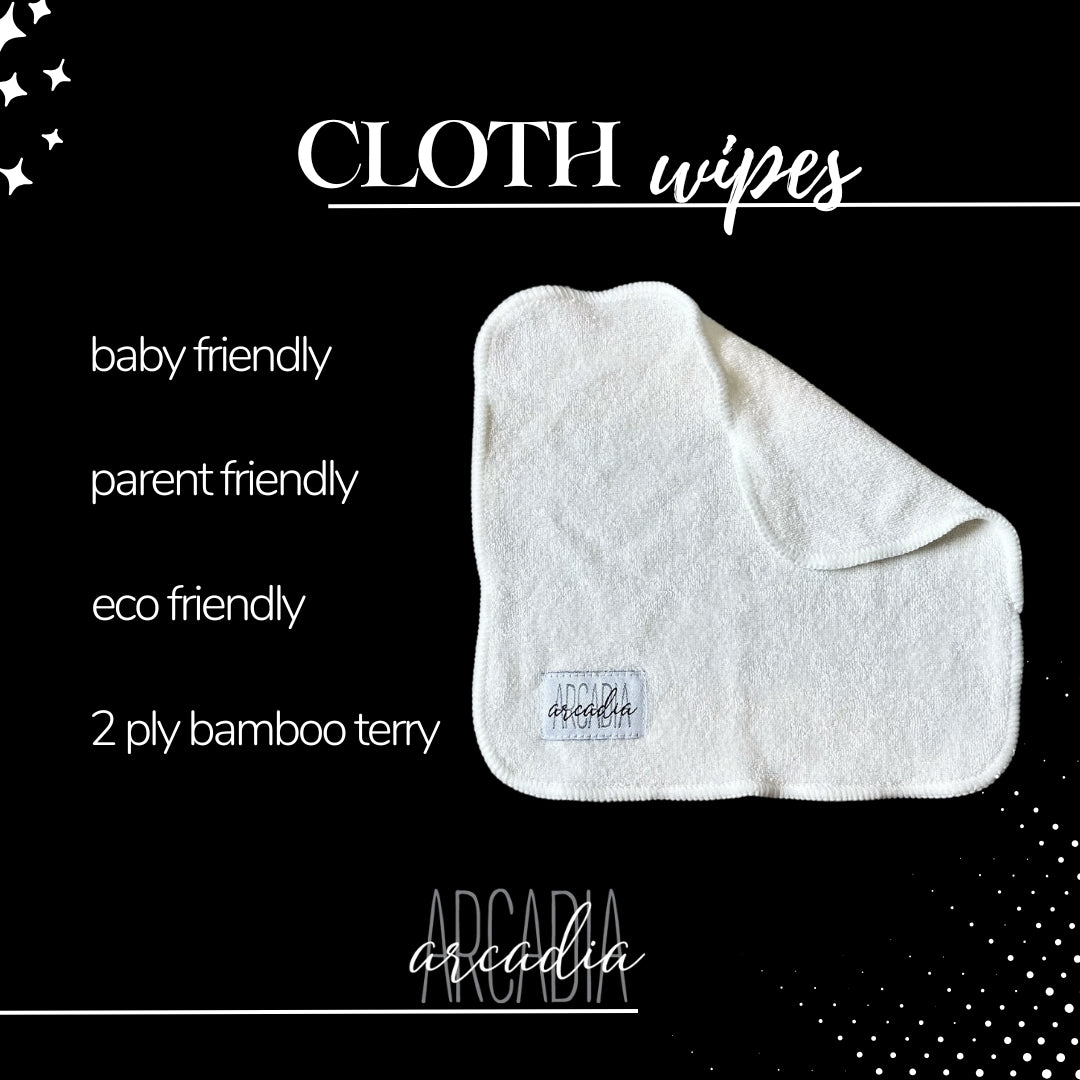 CLOTH wipes

baby friendly

parent friendly

eco friendly

2 ply bamboo terry

ARCADIA
arcadia

ARCADIA
arcadia